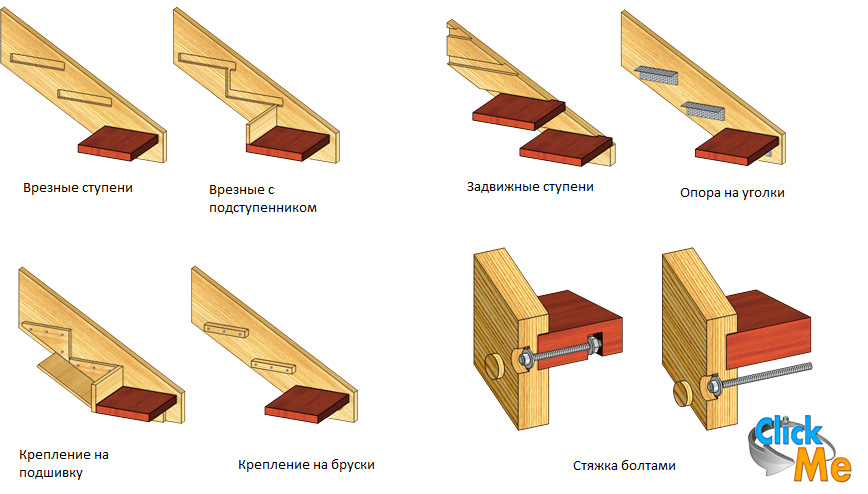 Врезные ступени

Врезные с подступенником

Задвижные ступени

Опора на уголки

Крепление на подшивку

Крепление на бруски

Стяжка болтами

Click Me